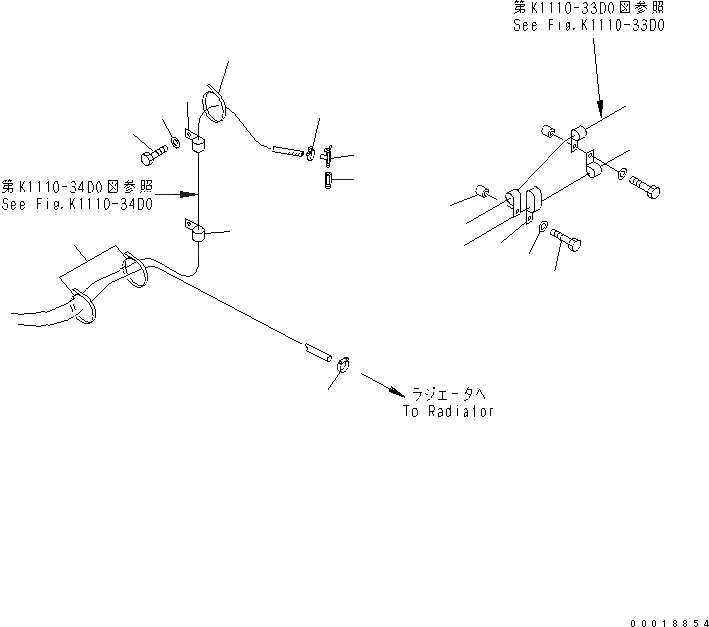 第K1110-33D0図参照
See Fig.K1110-33D0

第K1110-34D0図参照
See Fig.K1110-34D0

ラジエータへ
To Radiator

00018854