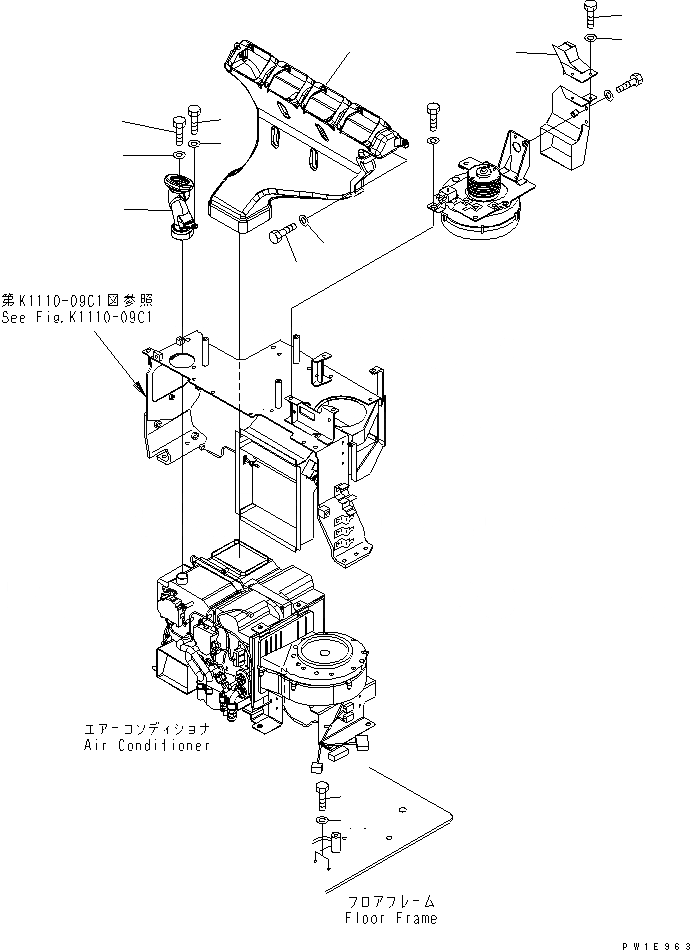 第K1110-09C1図参照
See Fig.K1110-09C1

エアーコンディショナ
Air Conditioner

フロアフレーム
Floor Frame

PW1E963