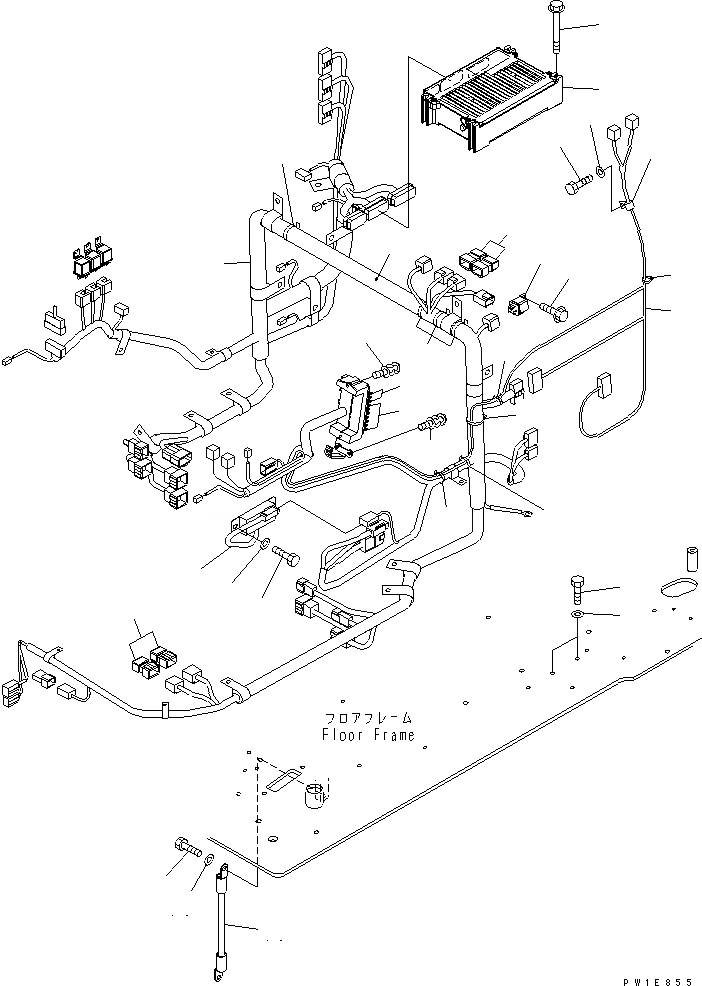 フロアフレーム
Floor Frame

PW1E855