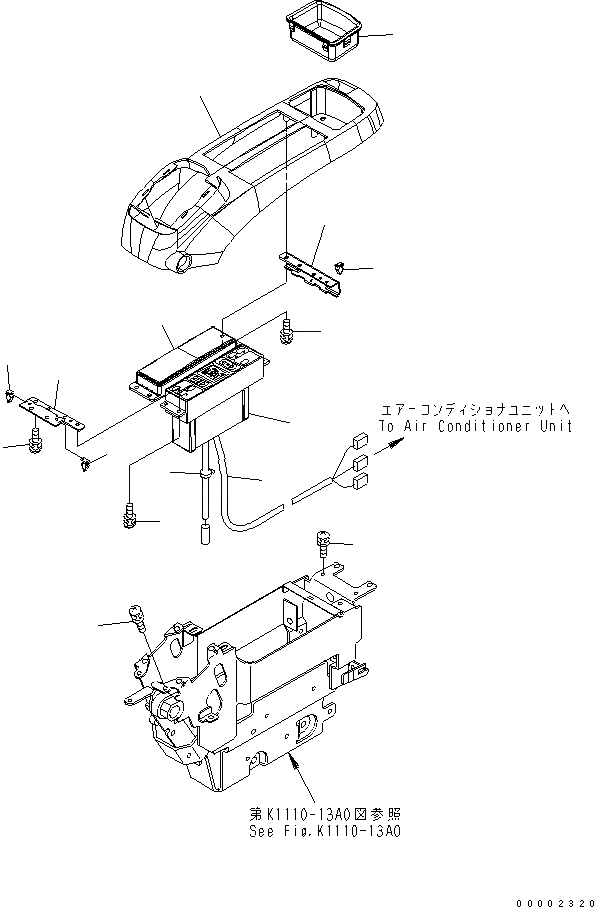 エアーコンディショナユニットへ
To Air Conditioner Unit

第K1110-13A0図参照
See Fig.K1110-13A0

00002320