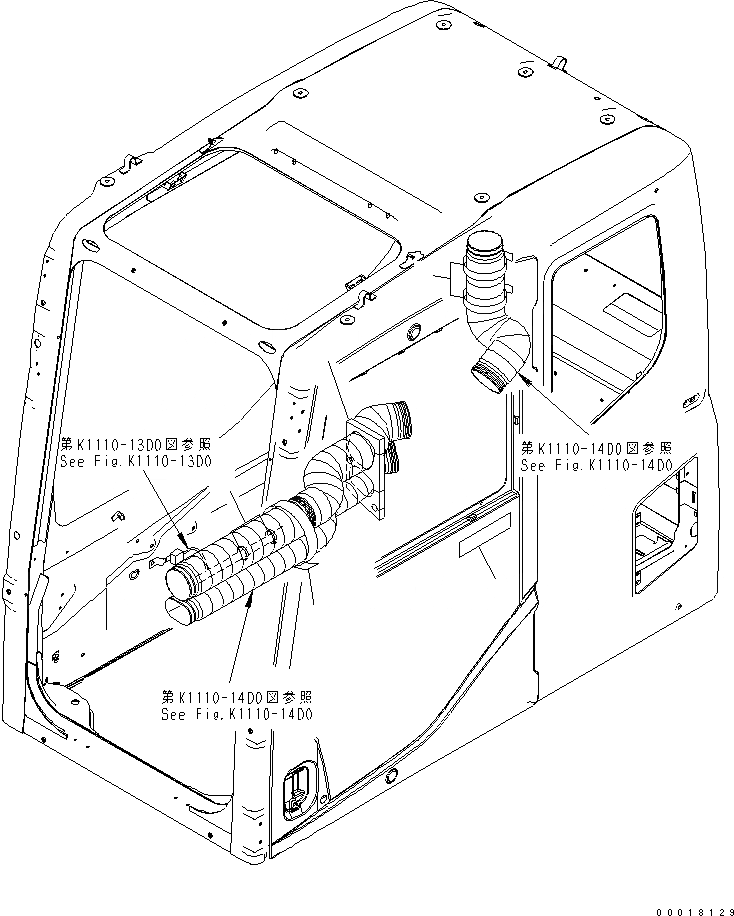 第K1110-13D0図参照
See Fig.K1110-13D0

第K1110-14D0図参照
See Fig.K1110-14D0

第K1110-14D0図参照
See Fig.K1110-14D0

00018129