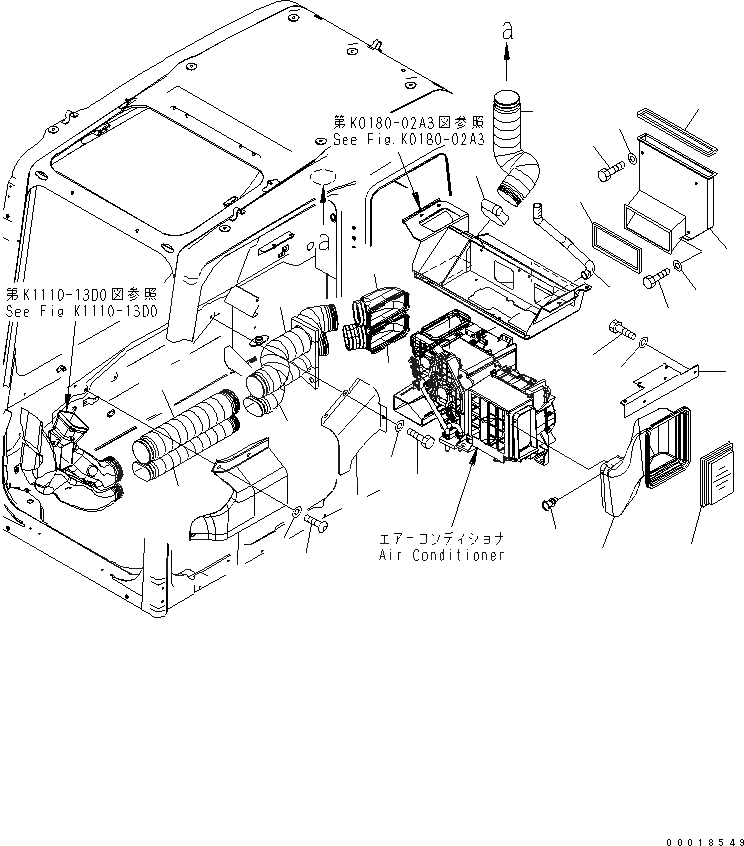 a

第K0180-02A3図参照
See Fig.K0180-02A3

a

第K1110-13D0図参照
See Fig K1110-13D0

エアーコンディショナ
Air Conditioner

00018549