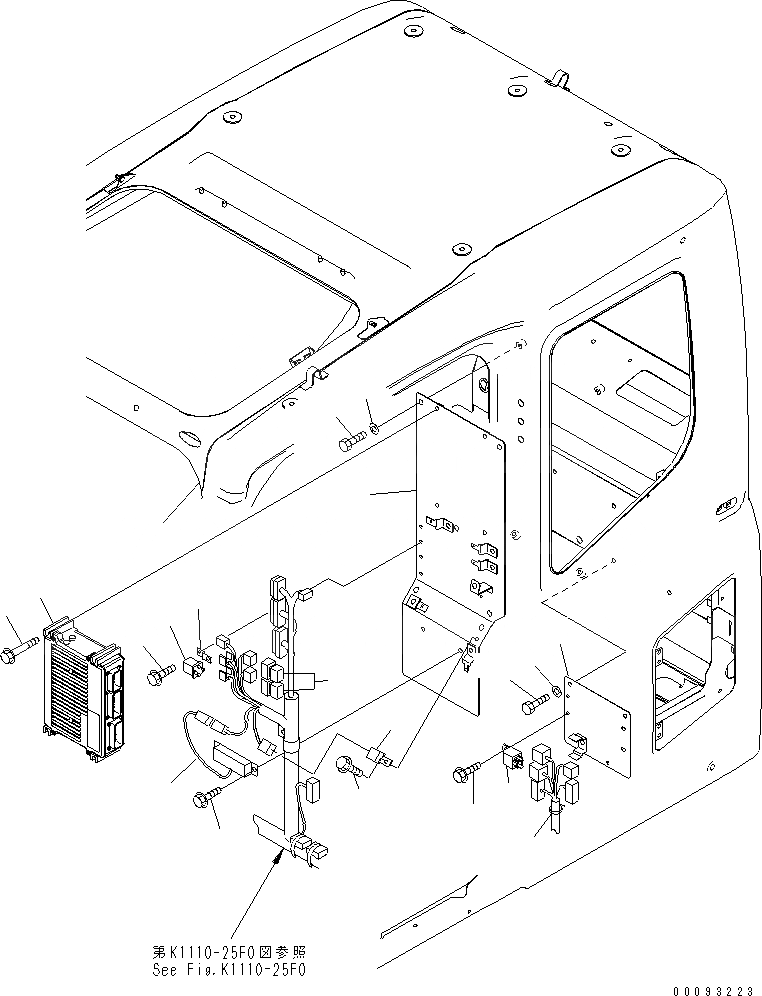 第K1110-25F0図参照
See Fig.K1110-25F0

00093223