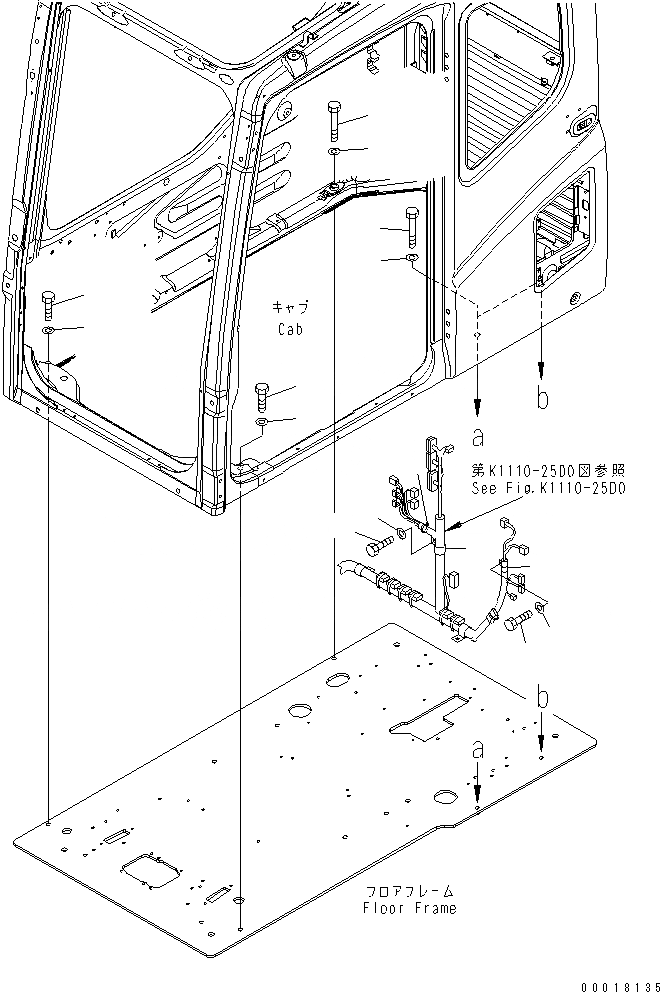 キャブ
Cab

b

a

第K1110-25D0図参照
See Fig.K1110-25D0

b

a

フロアフレーム
Floor Frame

00018135