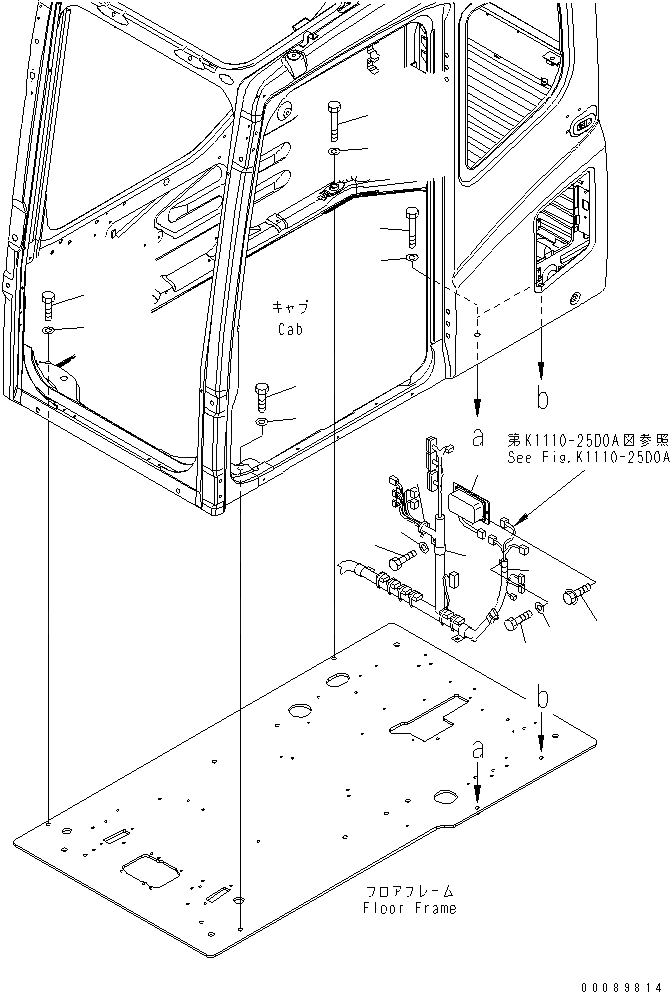 キャブ
Cab

b

a

第K1110-25D0A図参照
See Fig.K1110-25D0A

b

a

フロアフレーム
Floor Frame

00089814