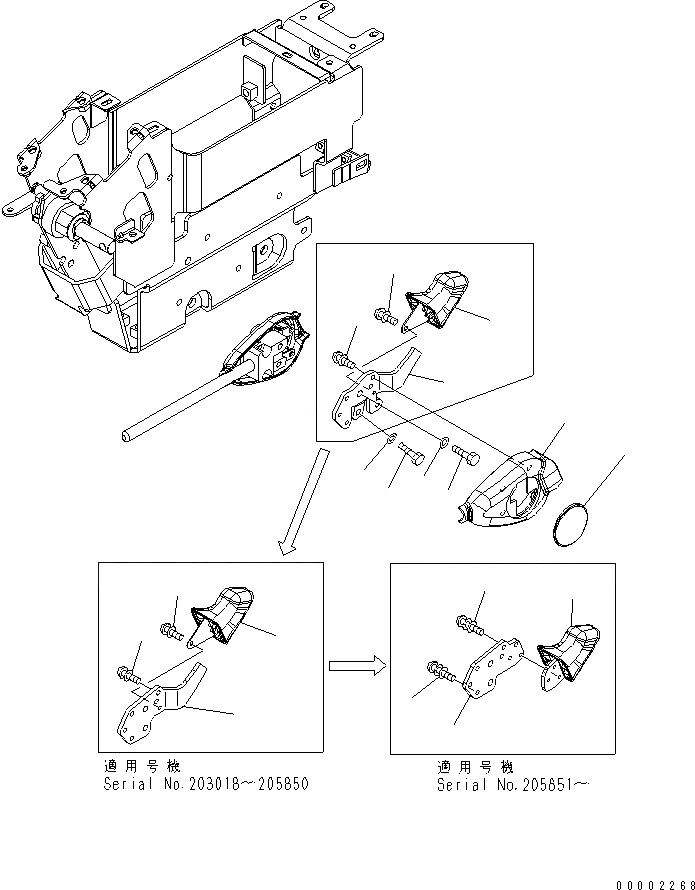 適用号機
Serial No.203018～205850

適用号機
Serial No.205851～

00002268