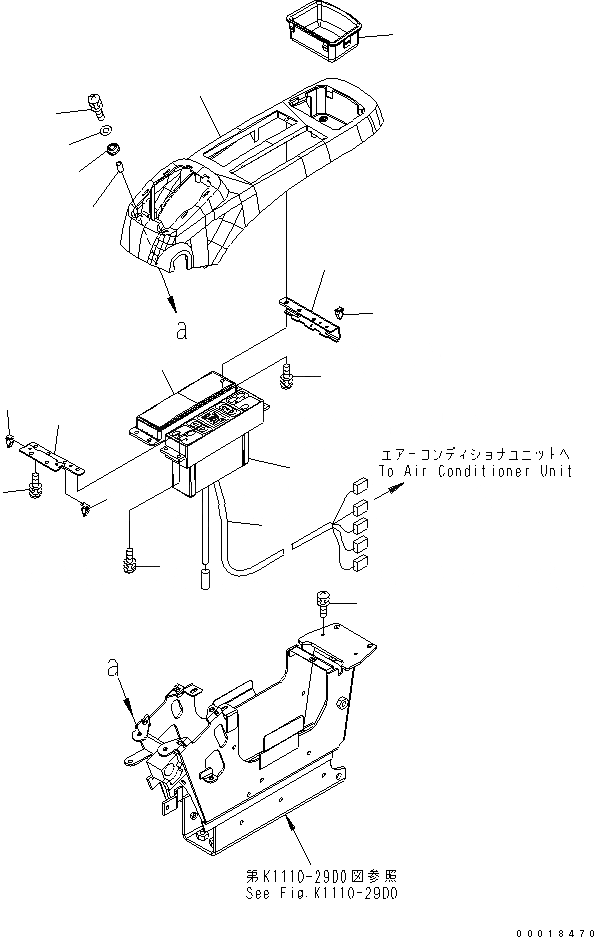 a

エアーコンディショナユニットへ
To Air Conditioner Unit

a

第K1110-29D0図参照
See Fig.K1110-29D0

00018470