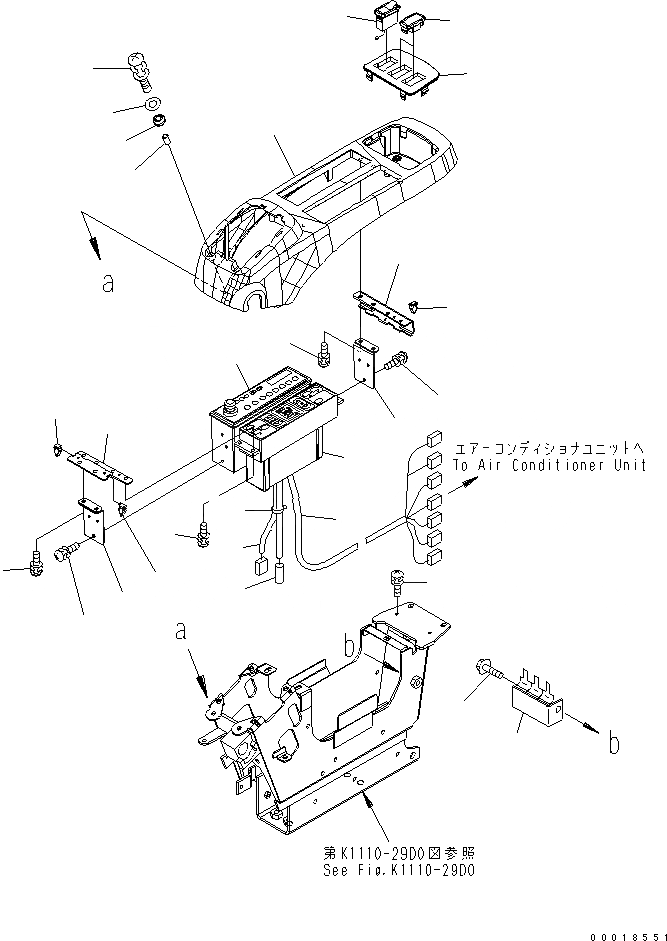 a

エアーコンディショナユニットへ
To Air Conditioner Unit

a

b

b

第K1110-29D0図参照
See Fig.K1110-29D0

00018551