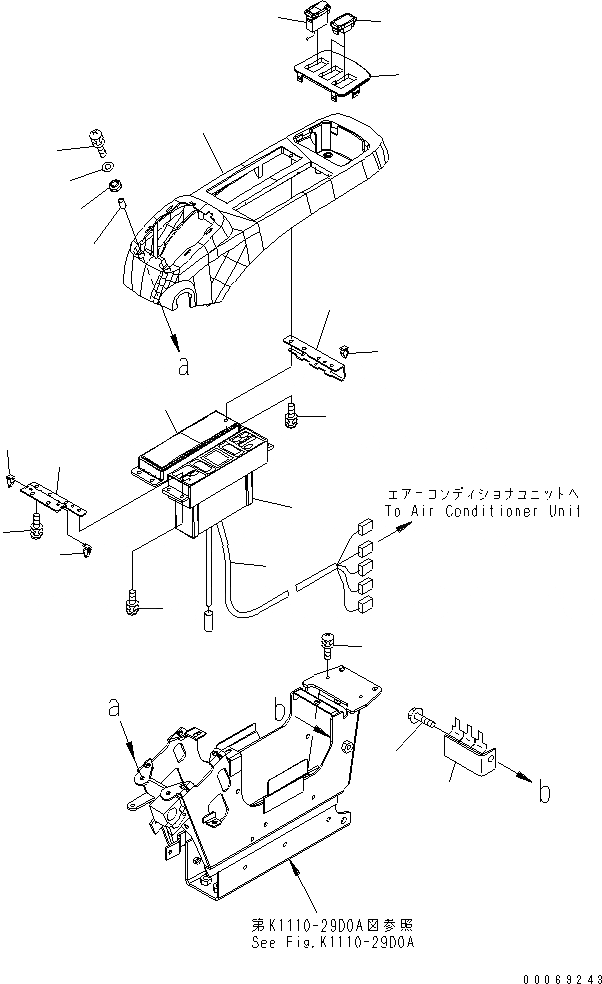 a

エアーコンディショナユニットへ
To Air Conditioner Unit

a

b

b

第K1110-29D0A図参照
See Fig.K1110-29D0A

00069243