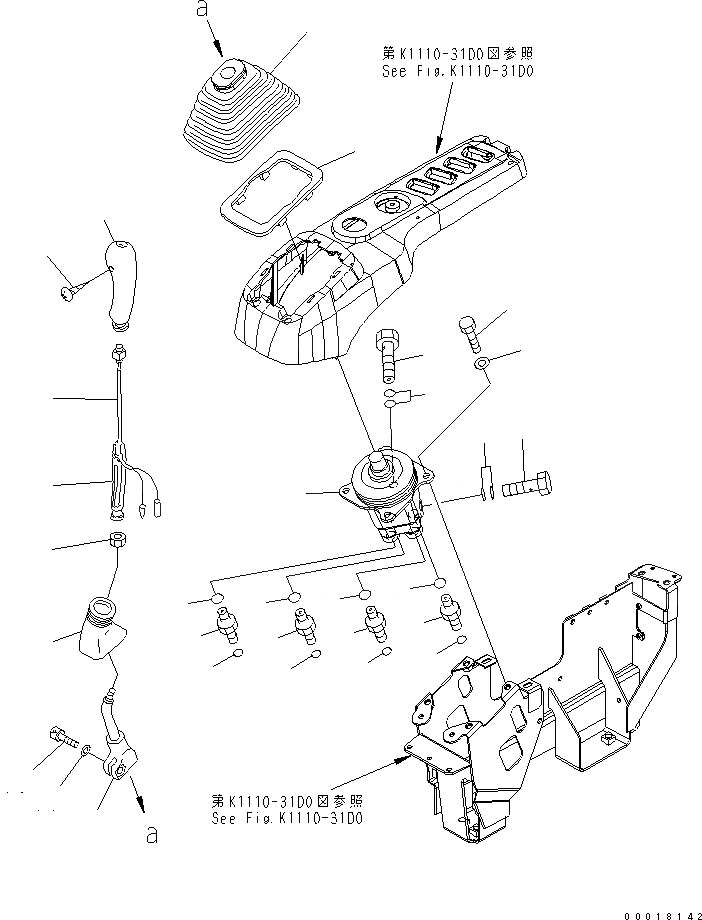 a

第K1110-31D0図参照
See Fig.K1110-31D0

第K1110-31D0図参照
See Fig.K1110-31D0

a

00018142