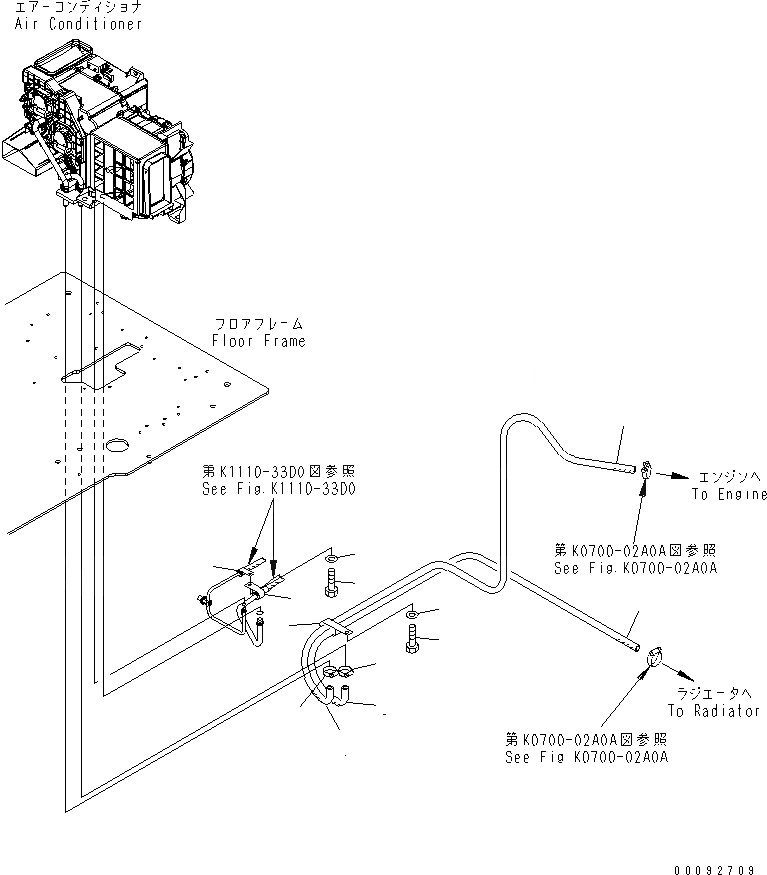 エアーコンディショナ
Air Conditioner

フロアフレーム
Floor Frame

第K1110-33D0図参照
See Fig.K1110-33D0

エンジンへ
To Engine

第K0700-02A0A図参照
See Fig.K0700-02A0A

ラジエータへ
To Radiator

第K0700-02A0A図参照
See Fig K0700-02A0A

00092709