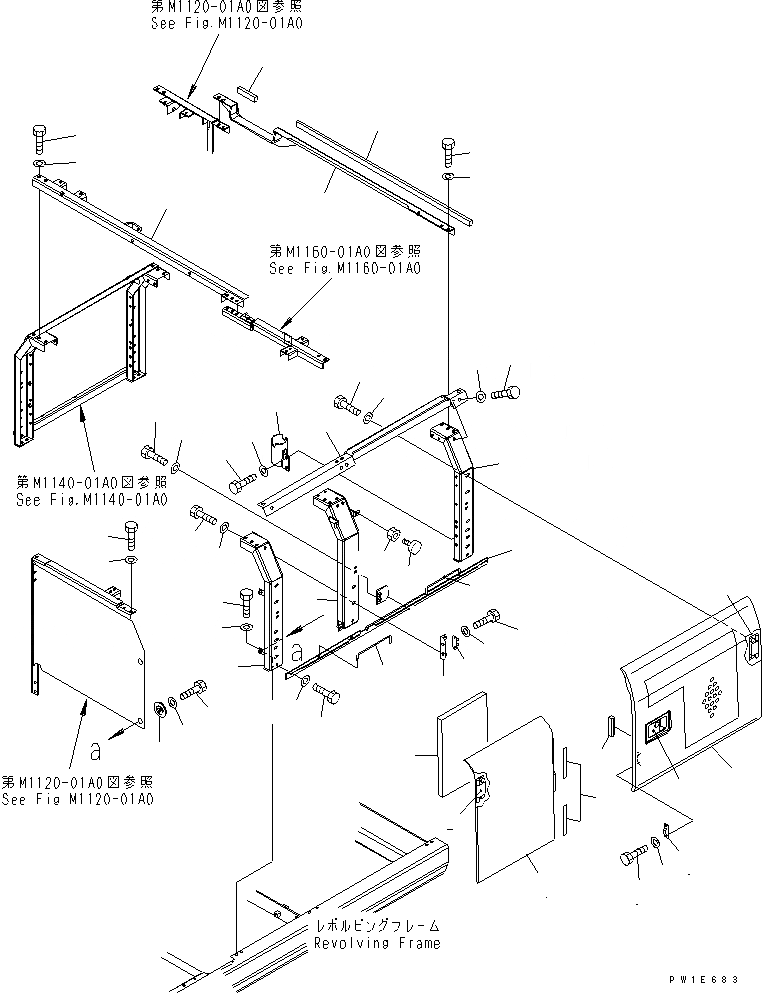 第M1120-01A0図参照
See Fig.M1120-01A0

第M1160-01A0図参照
See Fig.M1160-01A0

第M1140-01A0図参照
See Fig.M1140-01A0

a

a

第M1120-01A0図参照
See Fig M1120-01A0

レボルビングフレーム
Revolving Frame

PW1E683