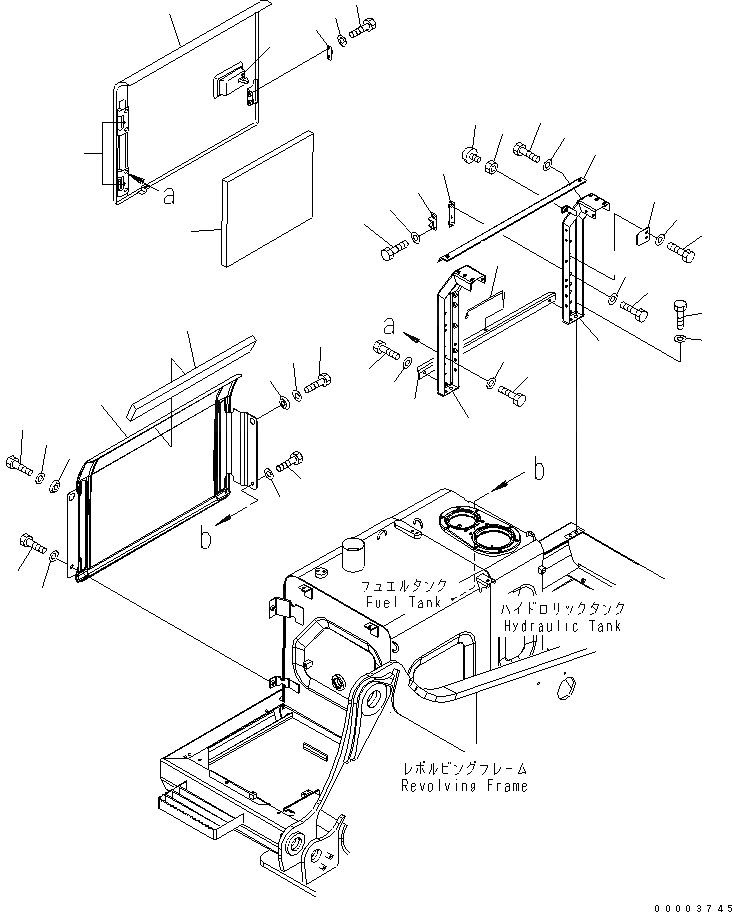 a

a

b

b

フュエルタンク
Fuel Tank

ハイドロリックタンク
Hydraulic Tank

レボルビングフレーム
Revolving Frame

00003745