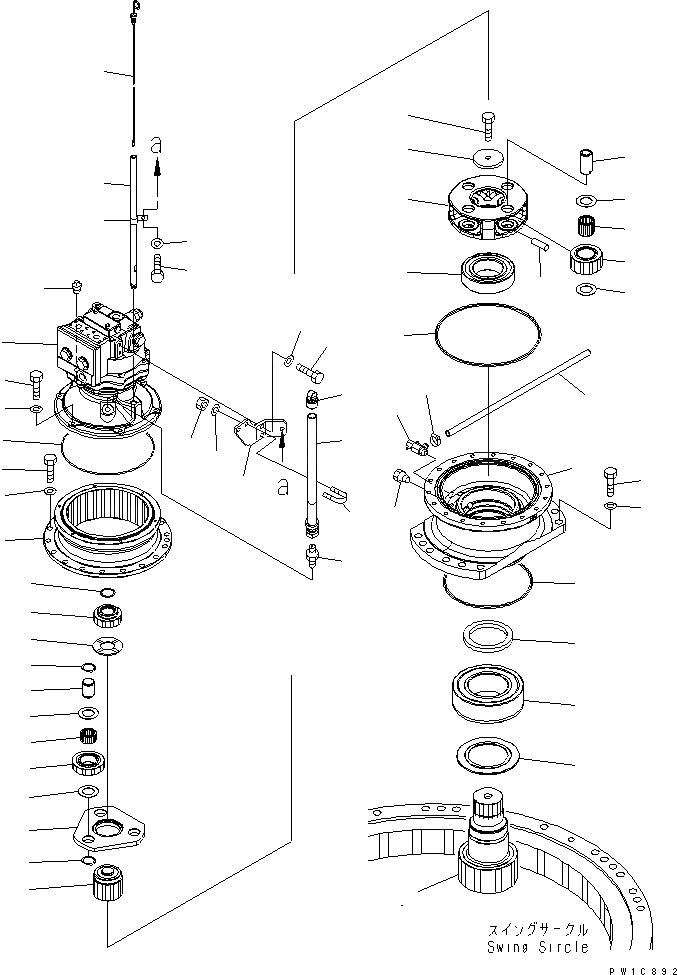 a

a

スイングサークル
Swing Sircle

PW1C892