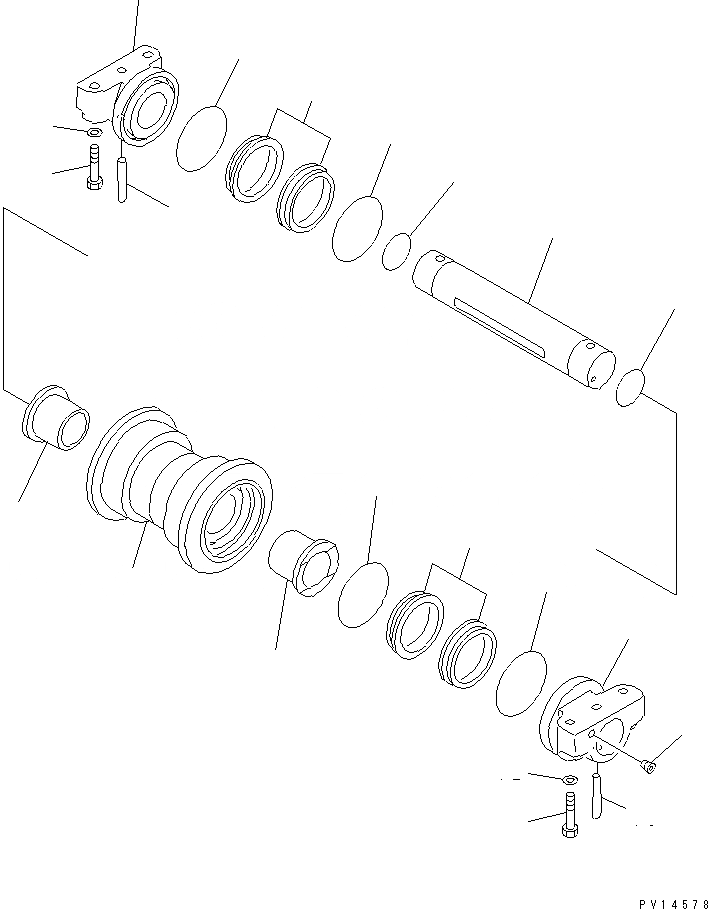 PV14578