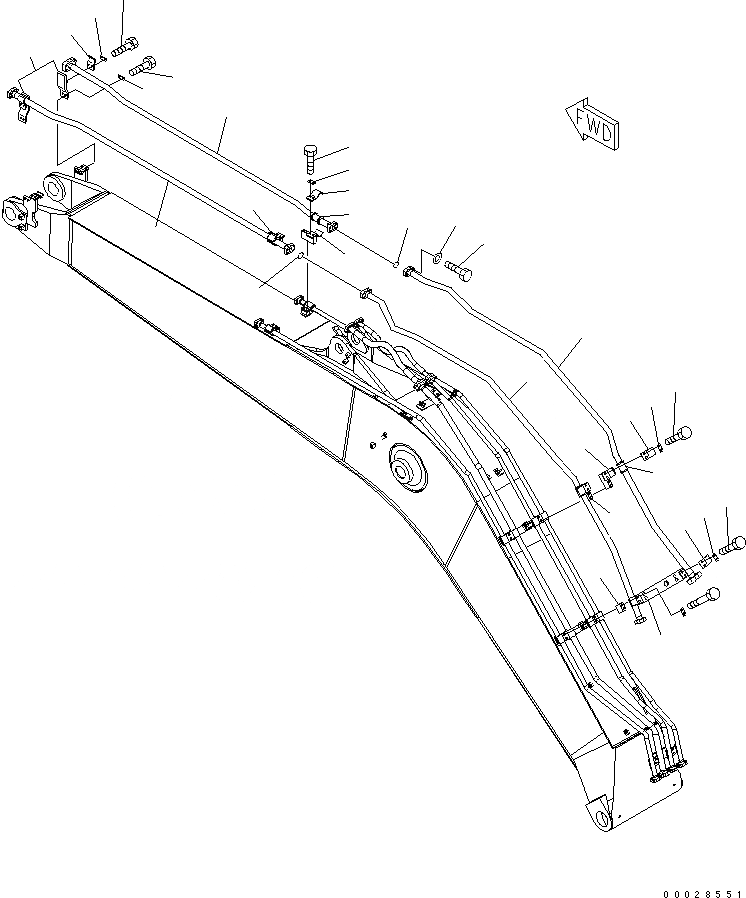 FWD

00028551