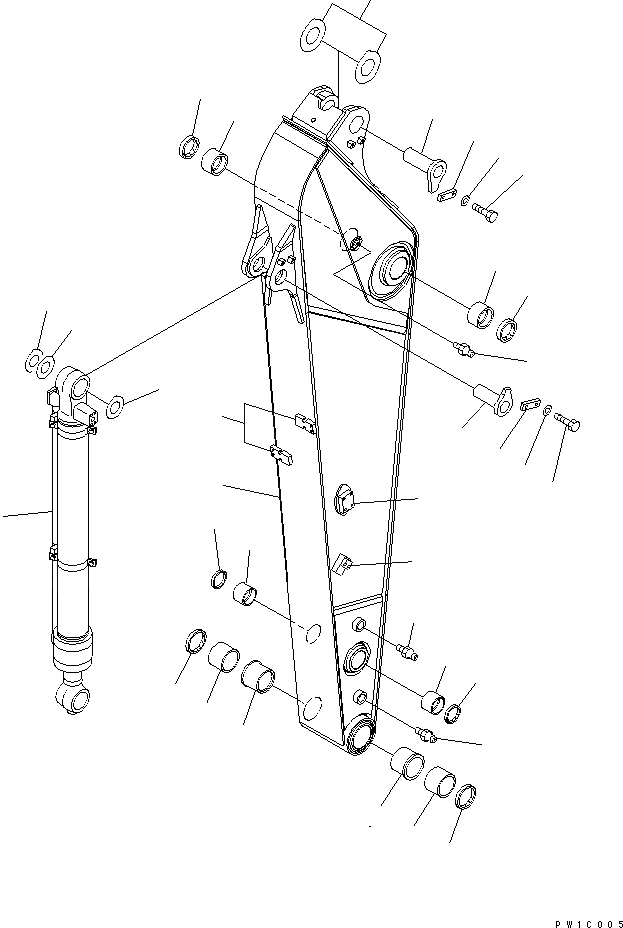 PW1C005