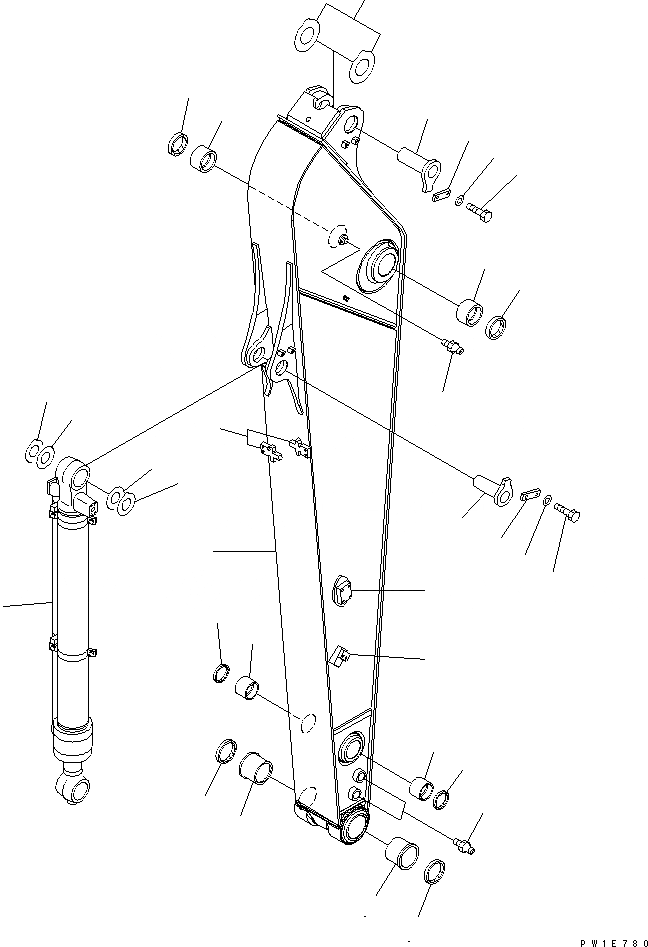 PW1E780