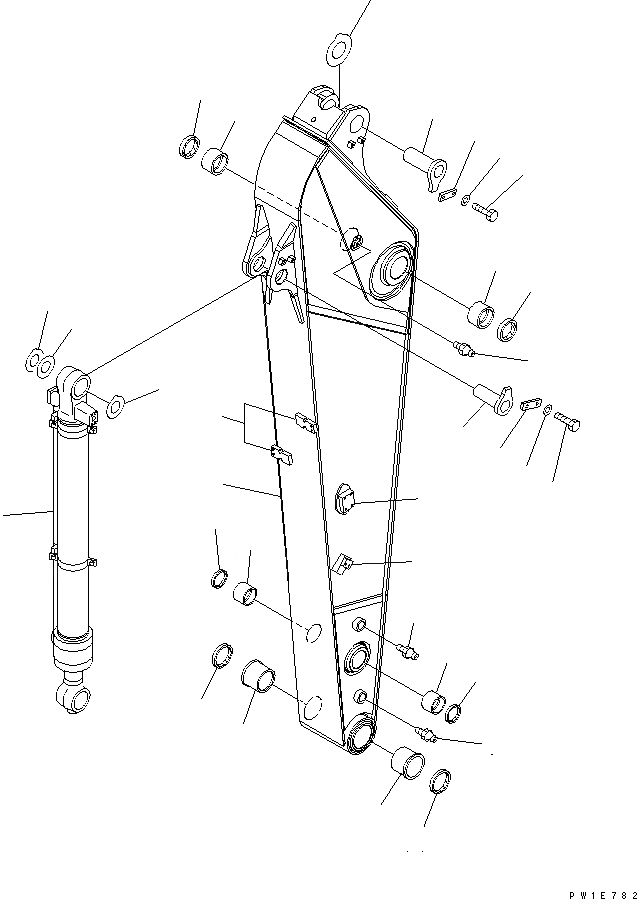 PW1E782