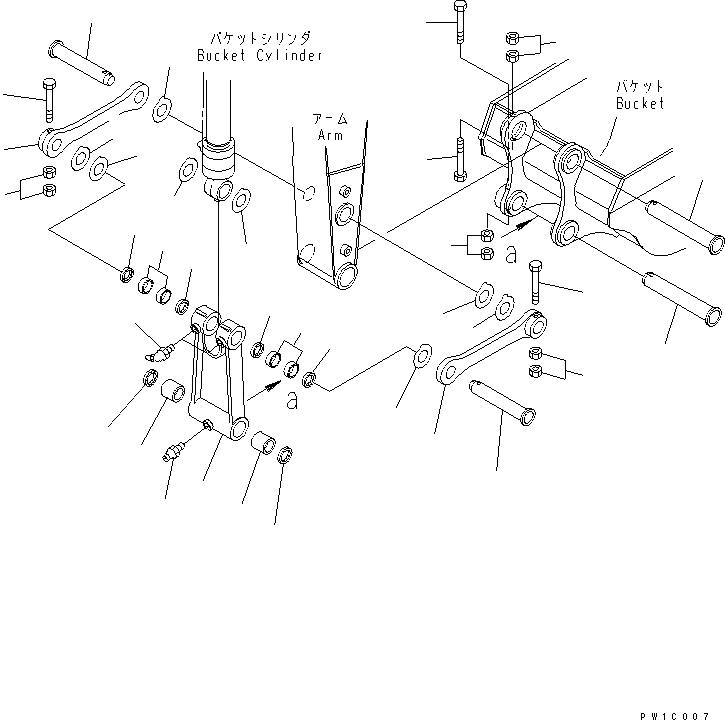 バケットシリンダ
Bucket Cylinder

アーム
Arm

バケット
Bucket

a

a

PW1C007