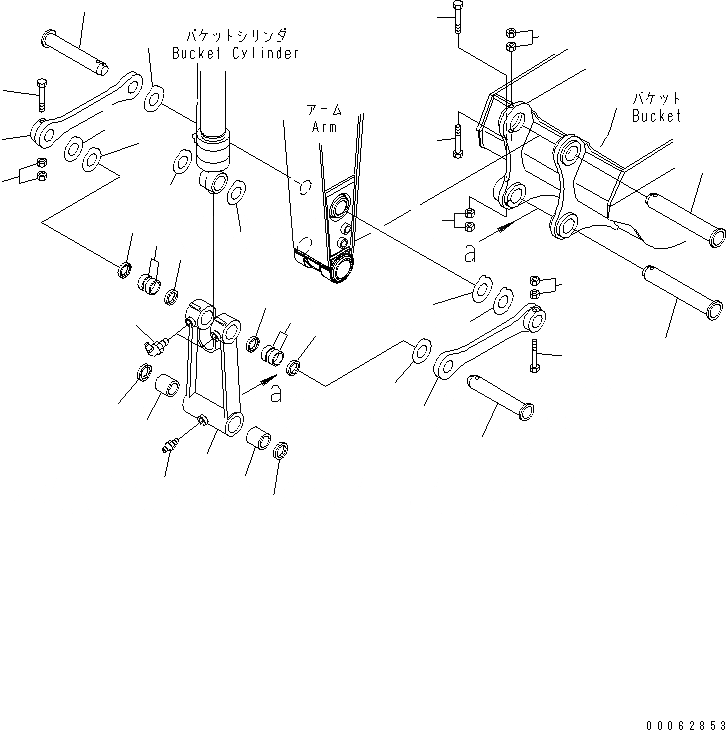 バケットシリンダ
Bucket Cylinder

アーム
Arm

バケット
Bucket

a

a

00062853