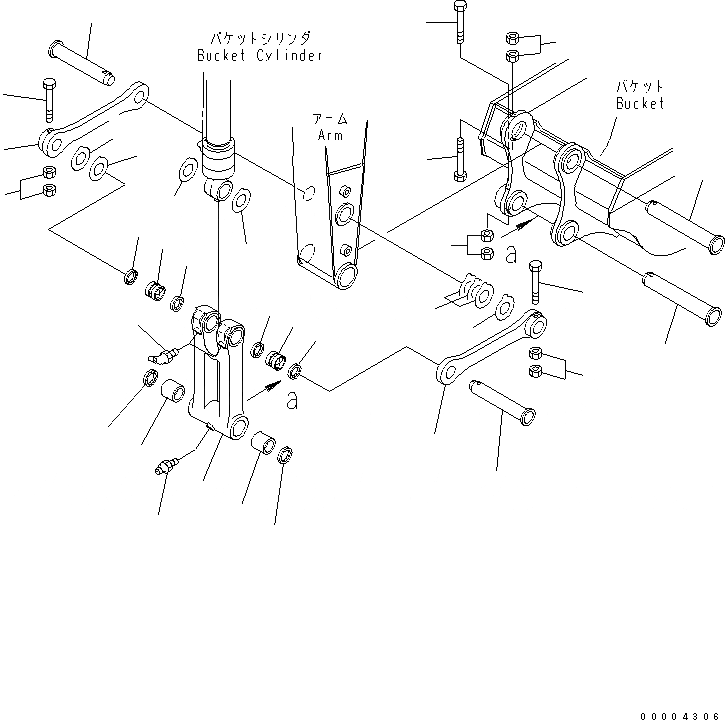 バケットシリンダ
Bucket Cylinder

アーム
Arm

バケット
Bucket

a

a

00004306