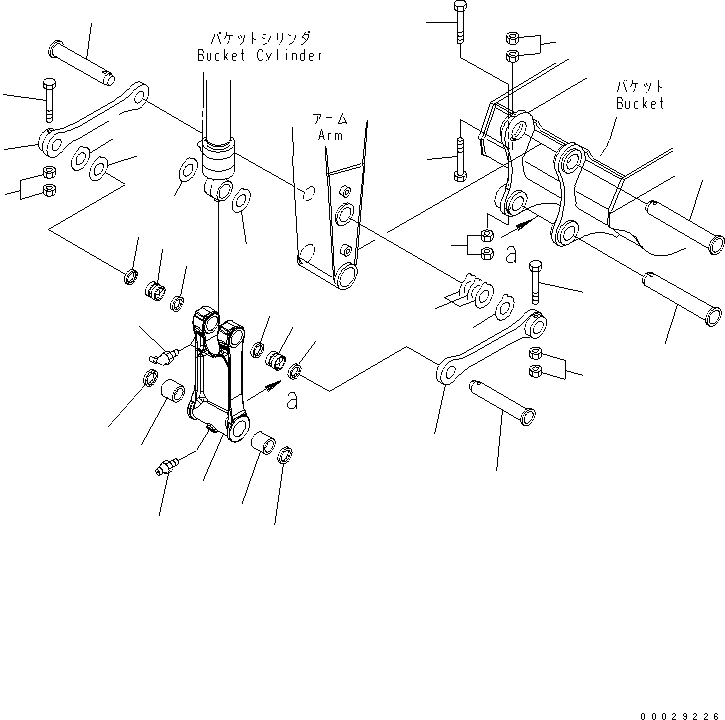 バケットシリンダ
Bucket Cylinder

アーム
Arm

バケット
Bucket

a

a

00029226