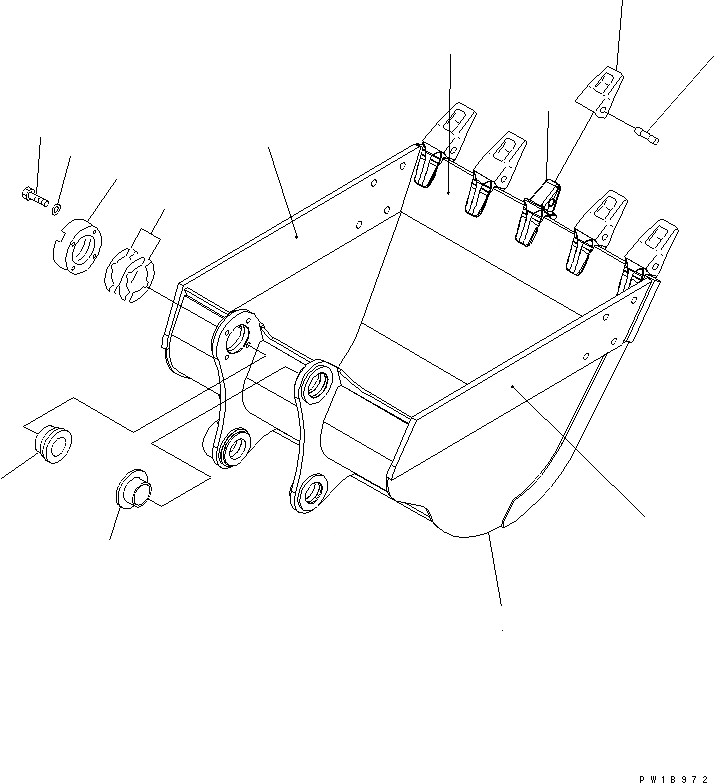 PW1B972