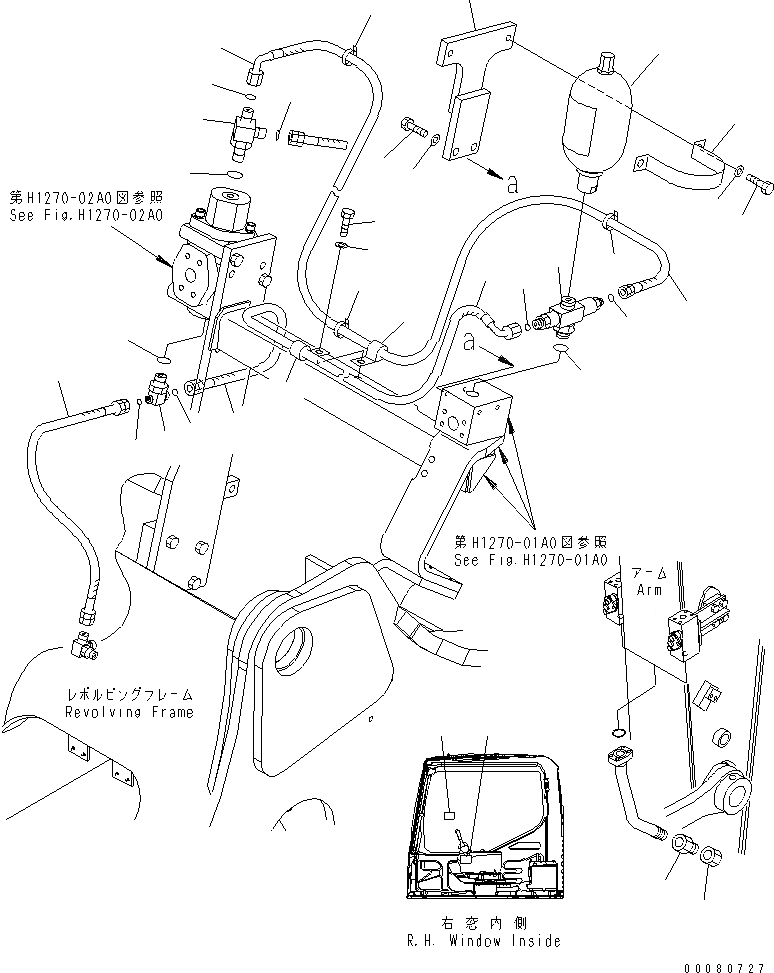 第H1270-02A0図参照
See Fig.H1270-02A0

a

a

第H1270-01A0図参照
See Fig.H1270-01A0

アーム
Arm

レボルビングフレーム
Revolving Frame

右窓内側
R.H. Window Inside

00080727