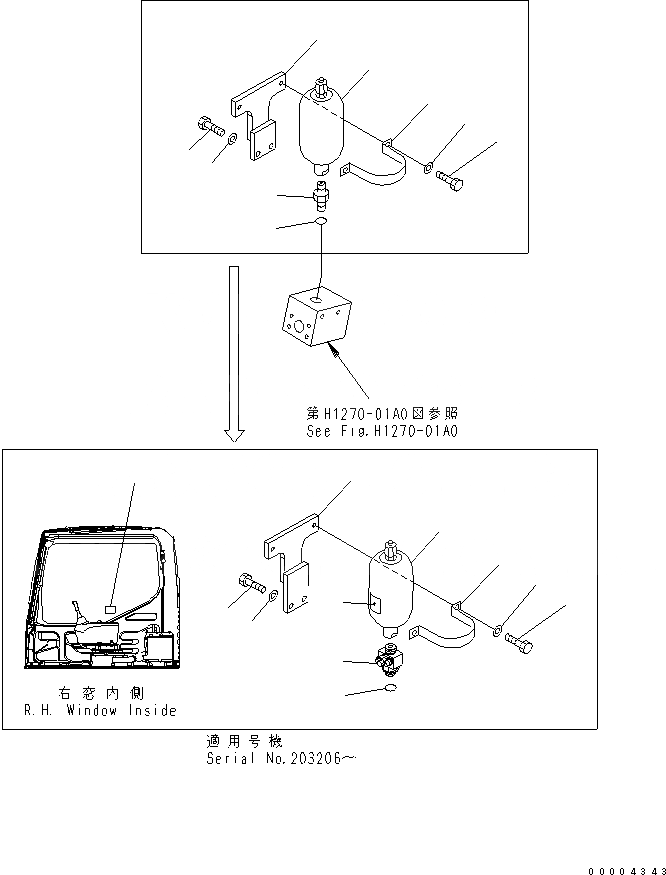 第H1270-01A0図参照
See Fig.H1270-01A0

右窓内側
R.H. Window Inside

適用号機
Serial No.203206~

00004343