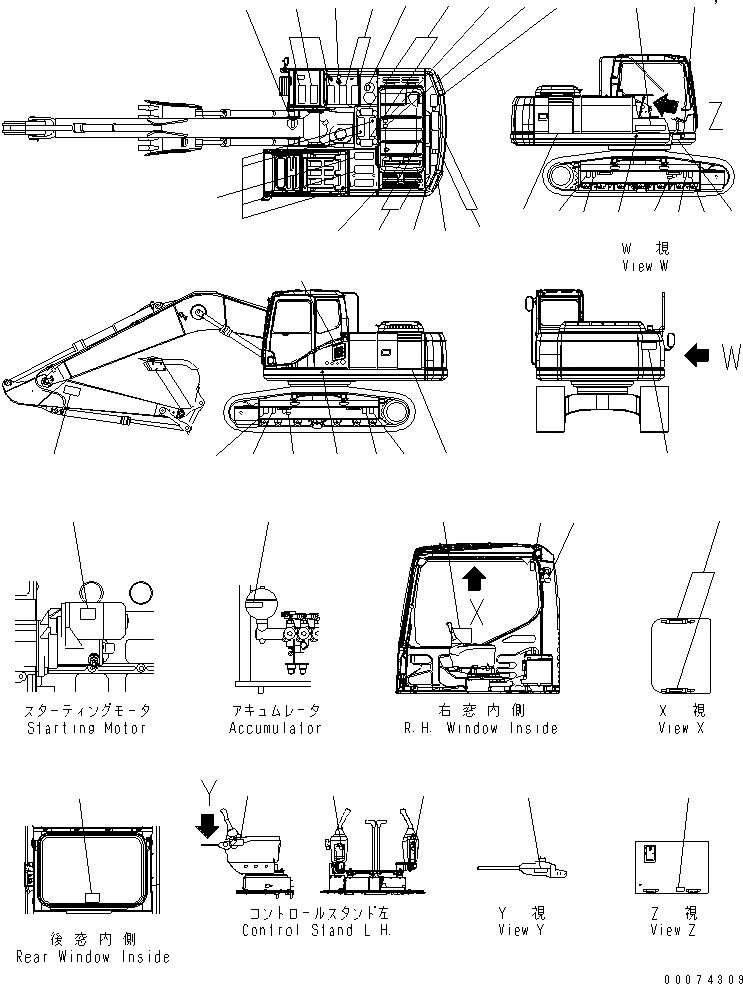 Z

W 視
View W

W

X

スターティングモータ
Starting Motor

アキュムレータ
Accumulator

右窓内側
R.H. Window Inside

X 視
View X

Y

後窓内側
Rear Window Inside

コントロールスタンド左
Control Stand L.H.

Y 視
View Y

Z 視
View Z

00074309