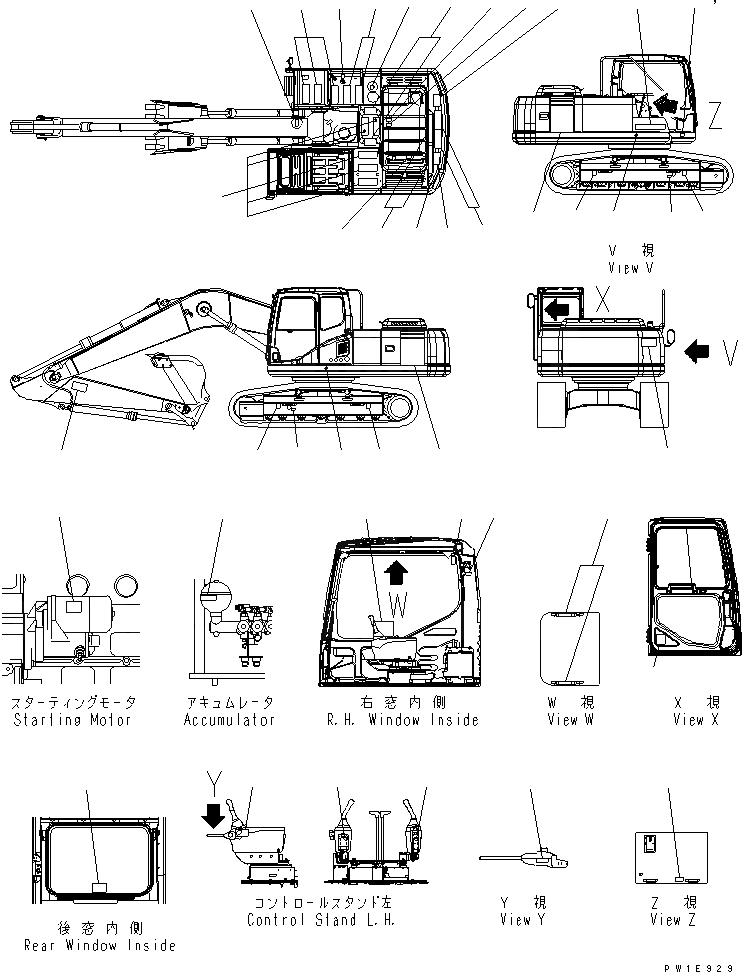 Z

V 視
View V

X

V

W

スターティングモータ
Starting Motor

アキュムレータ
Accumulator

右窓内側
R.H. Window Inside

W 視
View W

X 視
View X

Y

後窓内側
Rear Window Inside

コントロールスタンド左
Control Stand L.H.

Y 視
View Y

Z 視
View Z

PW1E929