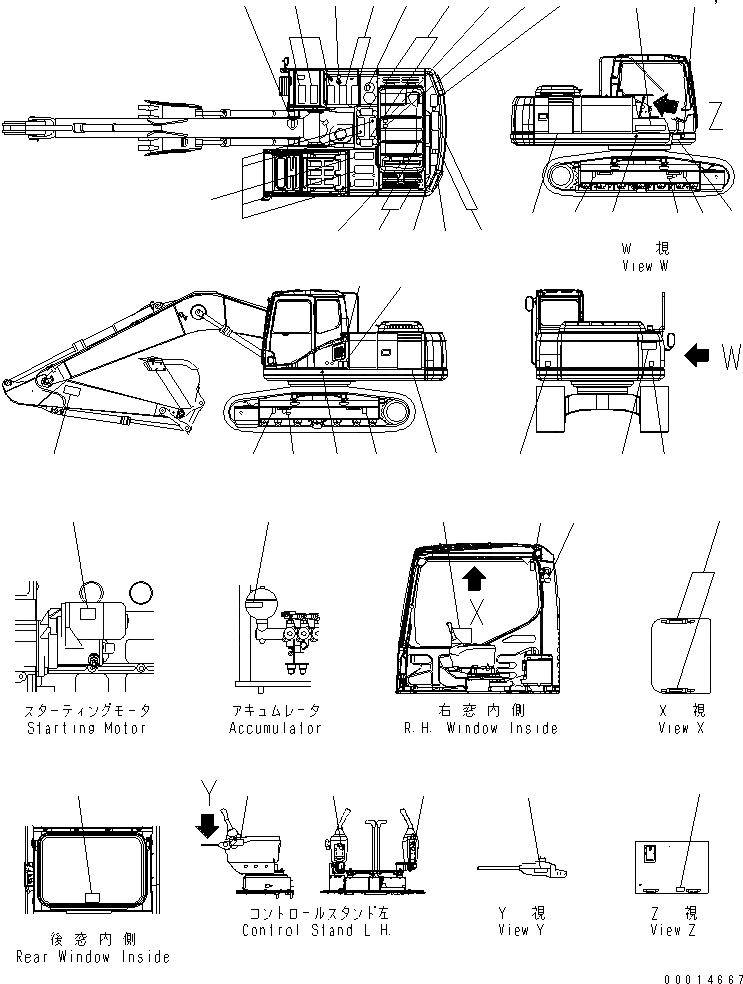 Z

W 視
View W

W

X

スターティングモータ
Starting Motor

アキュムレータ
Accumulator

右窓内側
R.H. Window Inside

X 視
View X

Y

後窓内側
Rear Window Inside

コントロールスタンド左
Control Stand L.H.

Y 視
View Y

Z 視
View Z

00014667