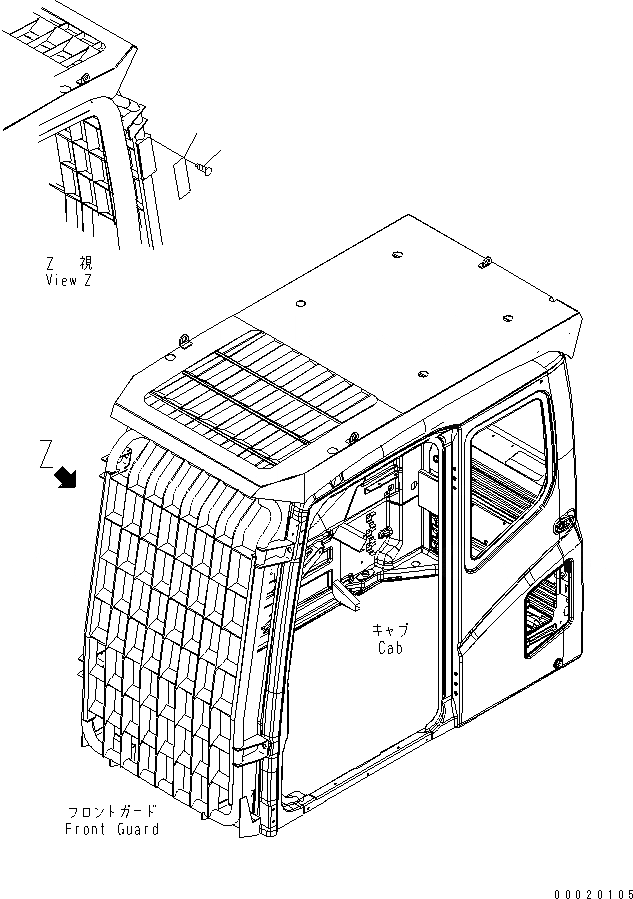 Z 視
View Z

Z

キャブ
Cab

フロントガード
Front Guard

00020105