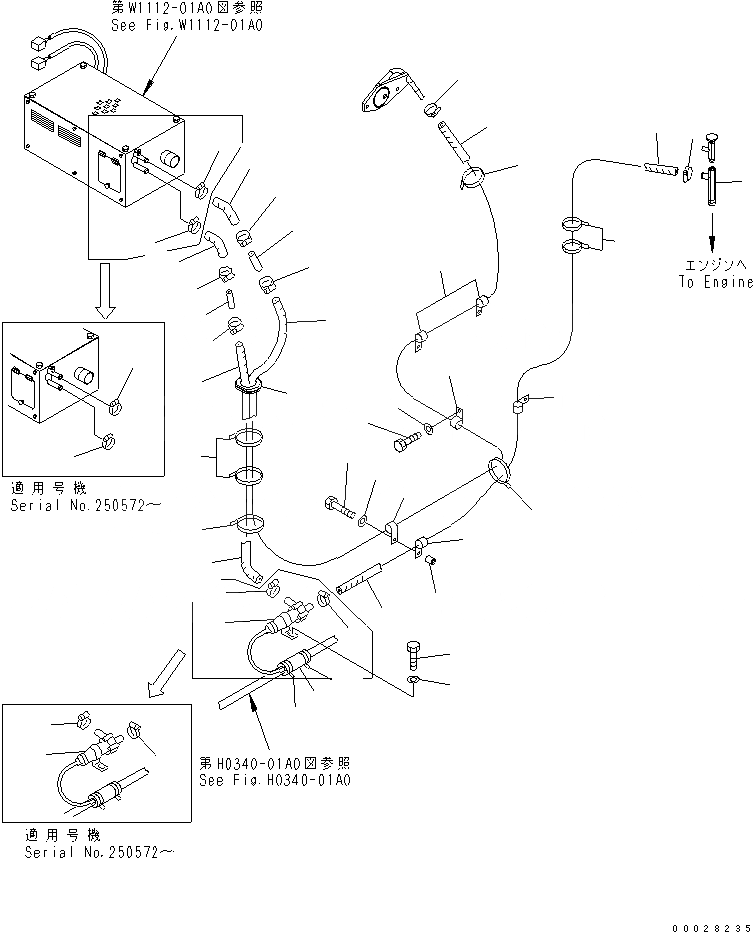 第W1112-01A0図参照
See Fig.W1112-01A0

エンジンへ
To Engine

適用号機
Serial No.250572～

第H0340-01A0図参照
See Fig.H0340-01A0

適用号機
Serial No.250572～

00028235