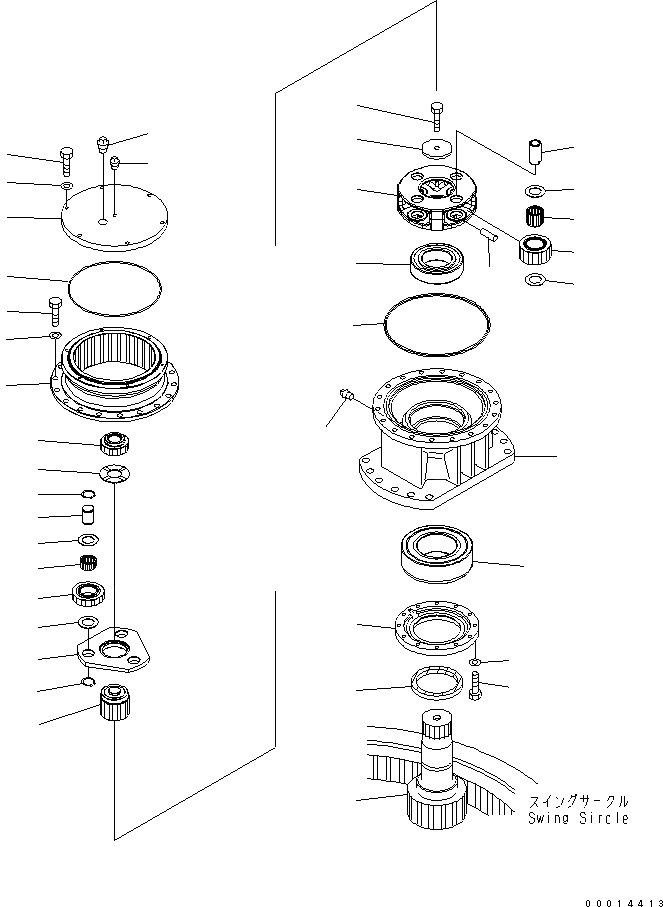 スイングサークル
Swing Sircle

00014413