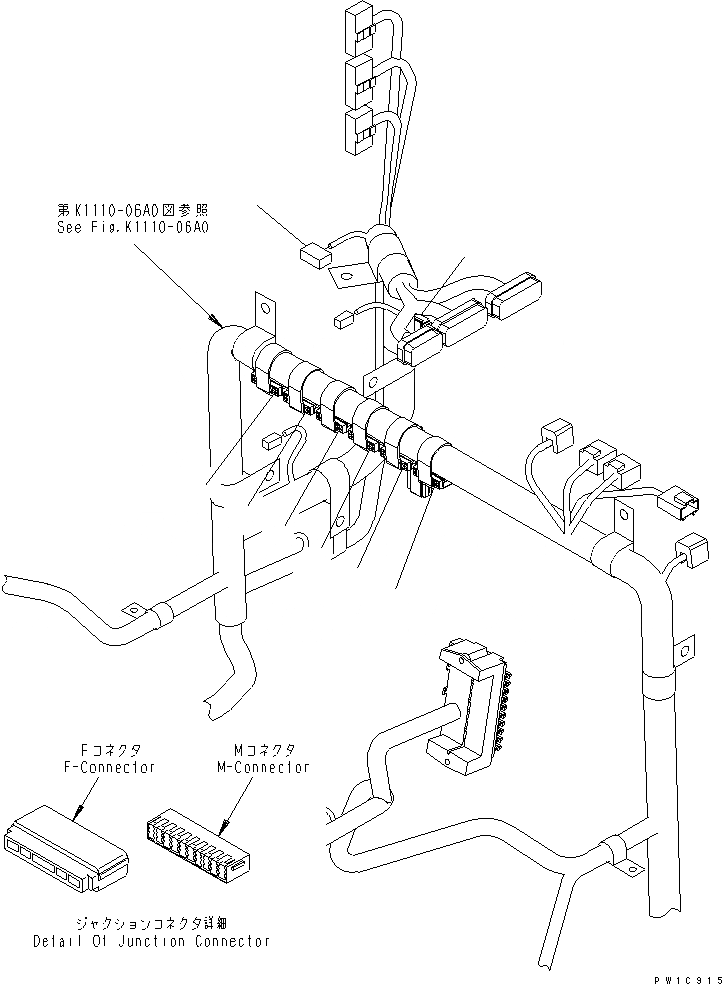 第K1110-06A0図参照
See Fig.K1110-06A0

Fコネクタ
F-Connector

Mコネクタ
M-Connector

ジャクションコネクタ詳細
Detail Of Junction Connector

PW1C915