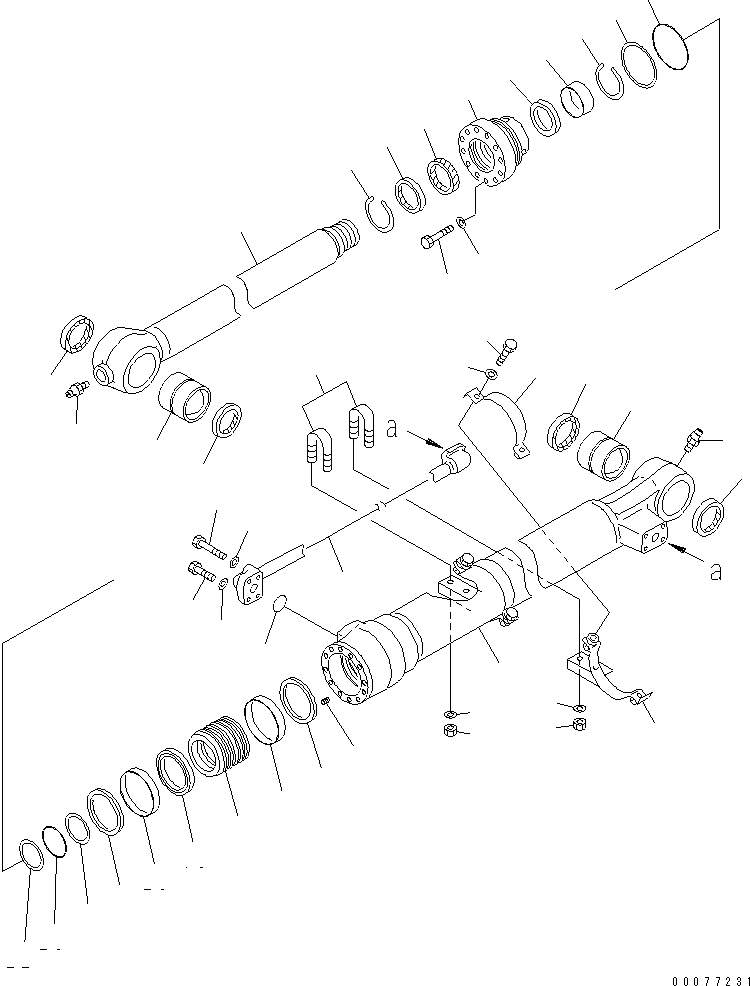 a

a

00077231