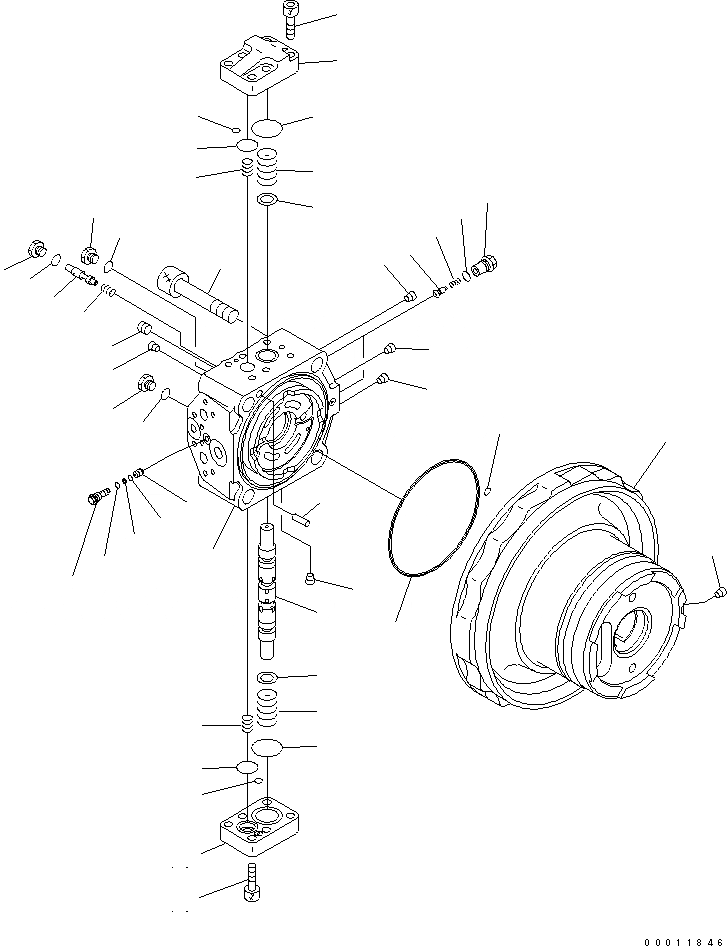 00011846