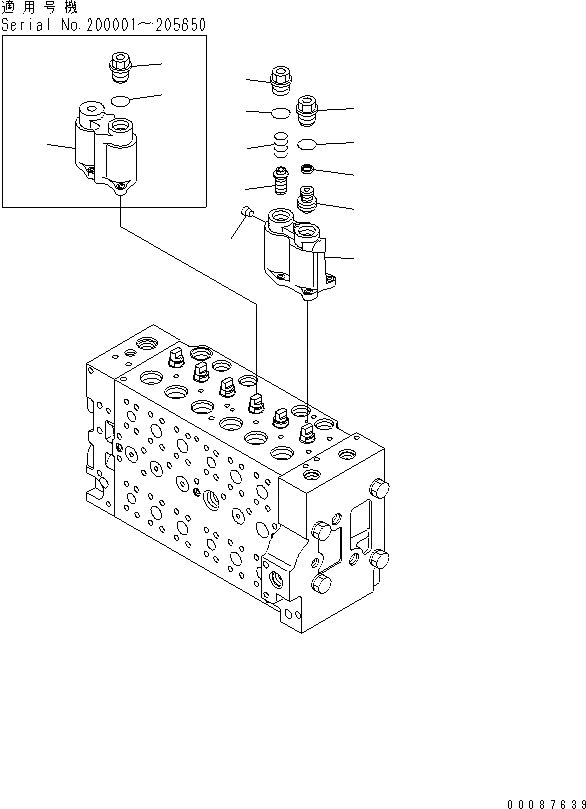 適用号機
Serial No.200001～205650

00087639