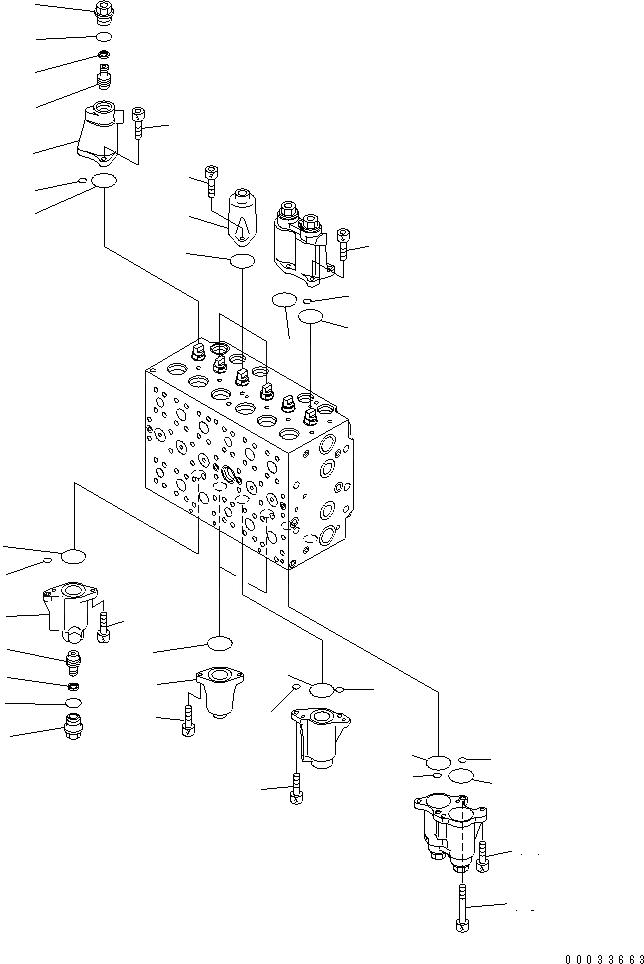 00033663