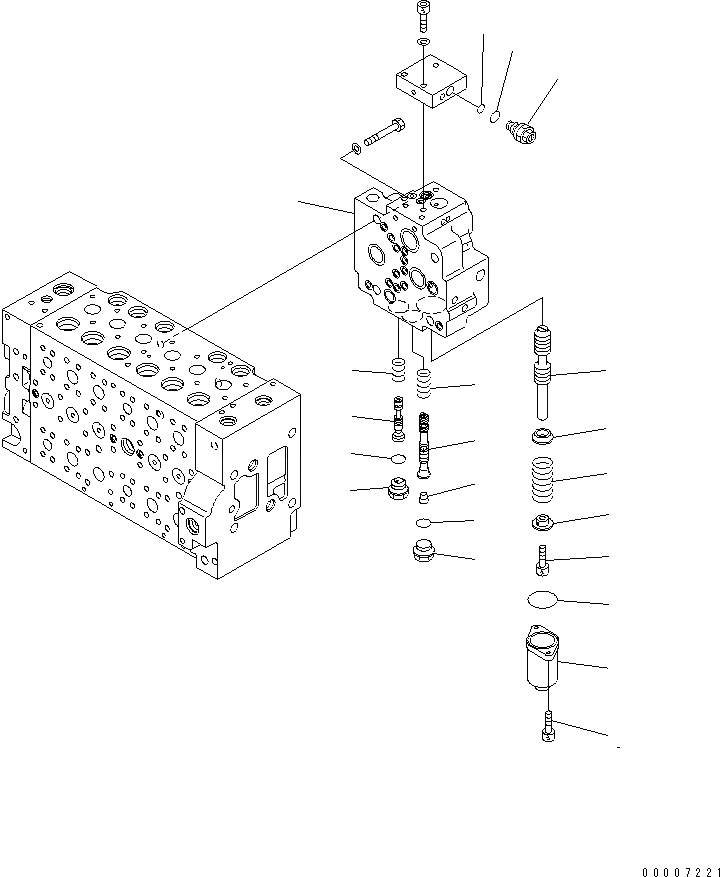 00007221