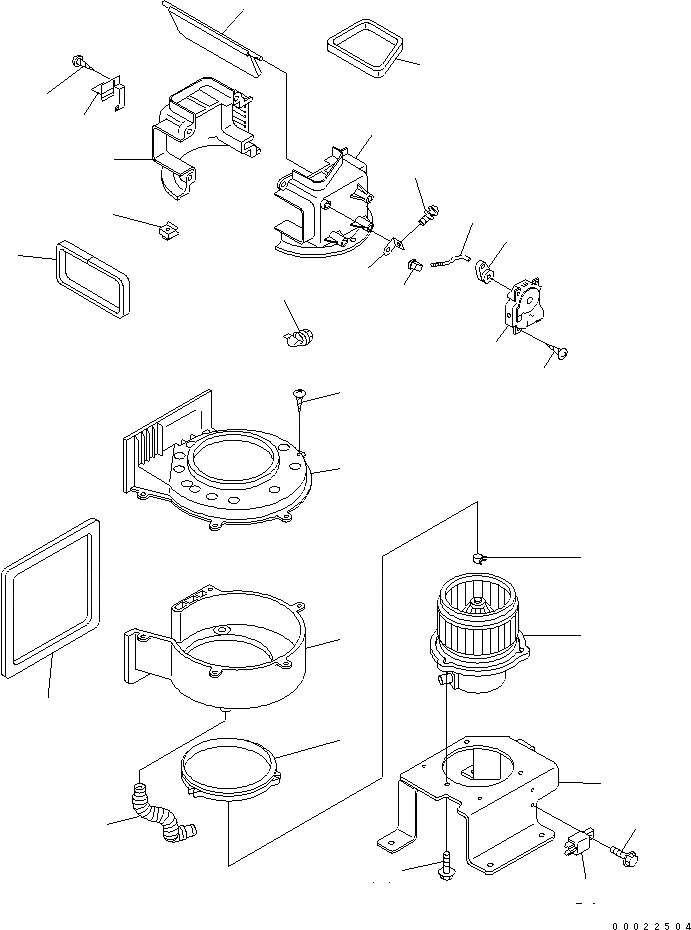 00022504