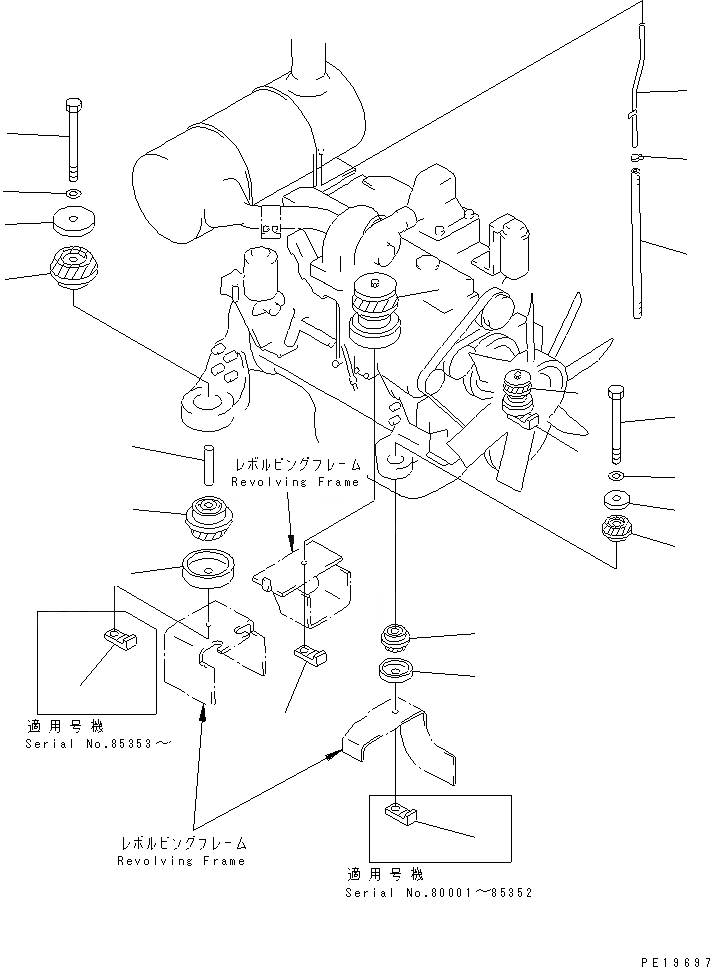 レボルビングフレーム
Revolving Frame

適用号機
Serial No.85353～

レボルビングフレーム
Revolving Frame

適用号機
Serial No.80001～85352

PE19697