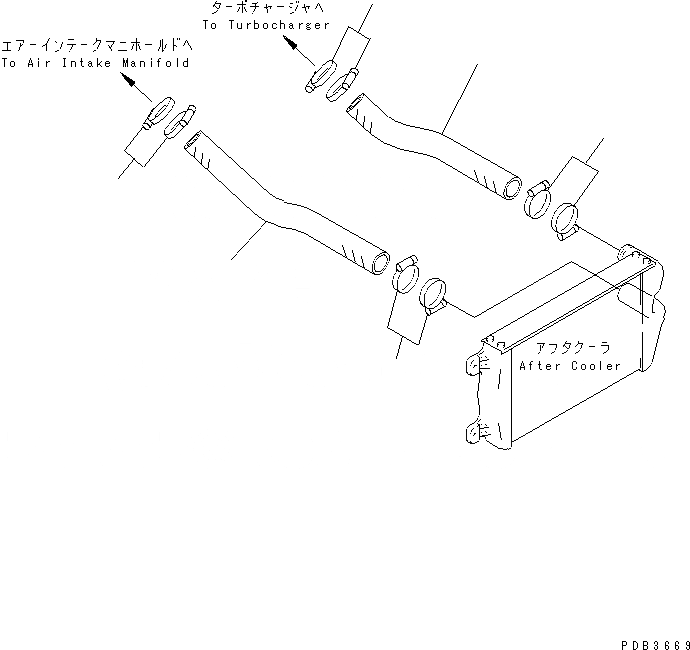 ターボチャージャへ
To Turbocharger

エアーインテークマニホールドへ
To Air Intake Manifold

アフタクーラ
After Cooler

PDB3669