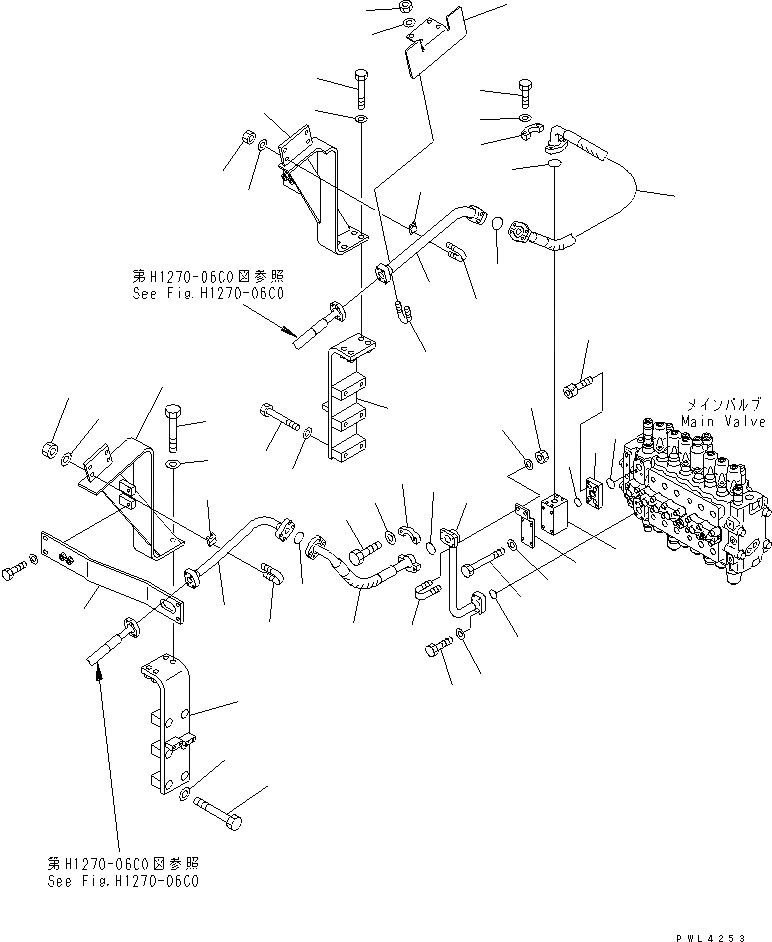 第H1270-06C0図参照
See Fig.H1270-06C0

メインバルブ
Main Valve

第H1270-06C0図参照
See Fig.H1270-06C0

PWL4253