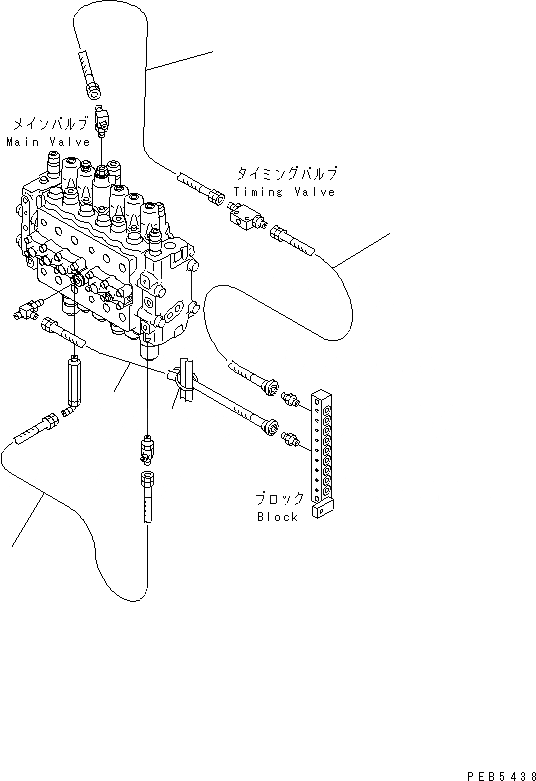 メインバルブ
Main Valve

タイミングバルブ
Timing Valve

ブロック
Block

PEB5438