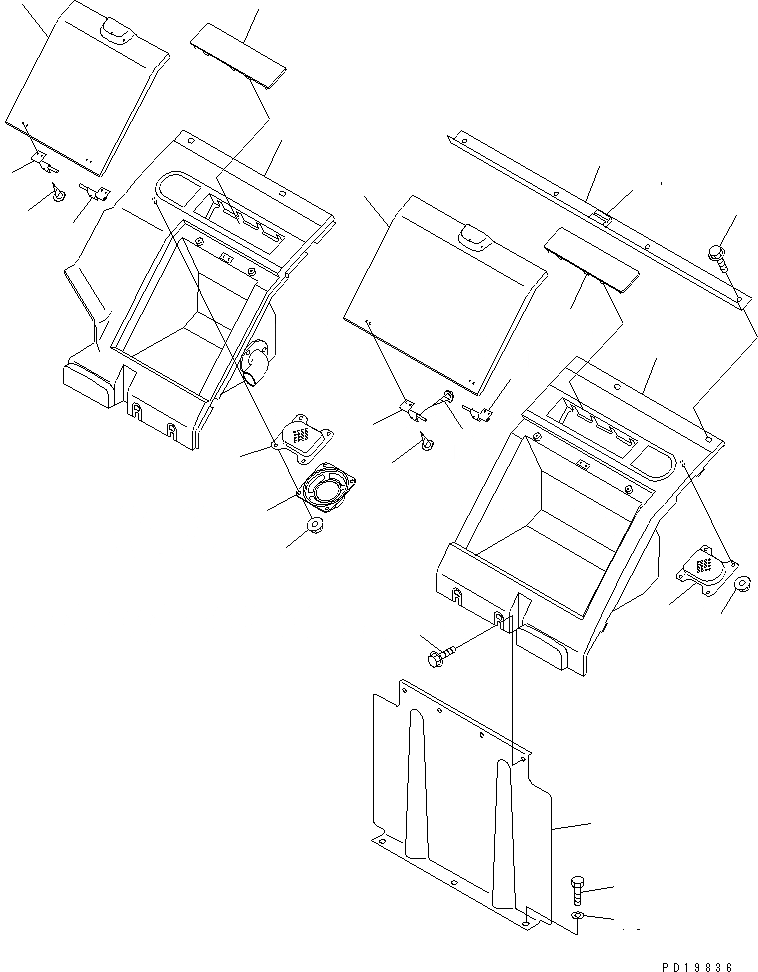 PD19836