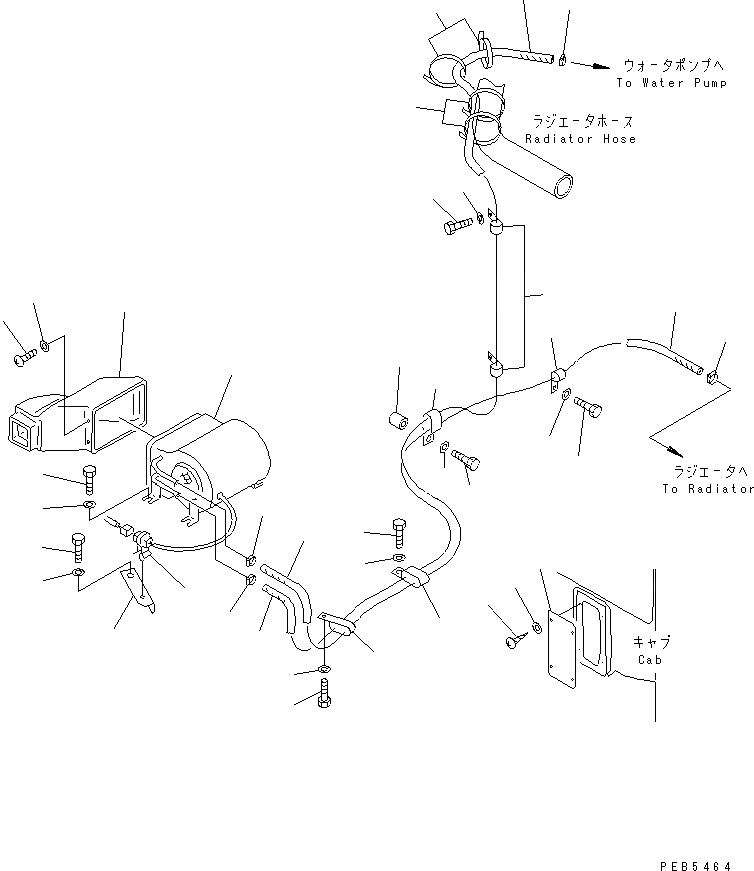 ウォータポンプへ
To Water Pump

ラジエータホース
Radiator Hose

ラジエータへ
To Radiator

キャブ
Cab

PEB5464