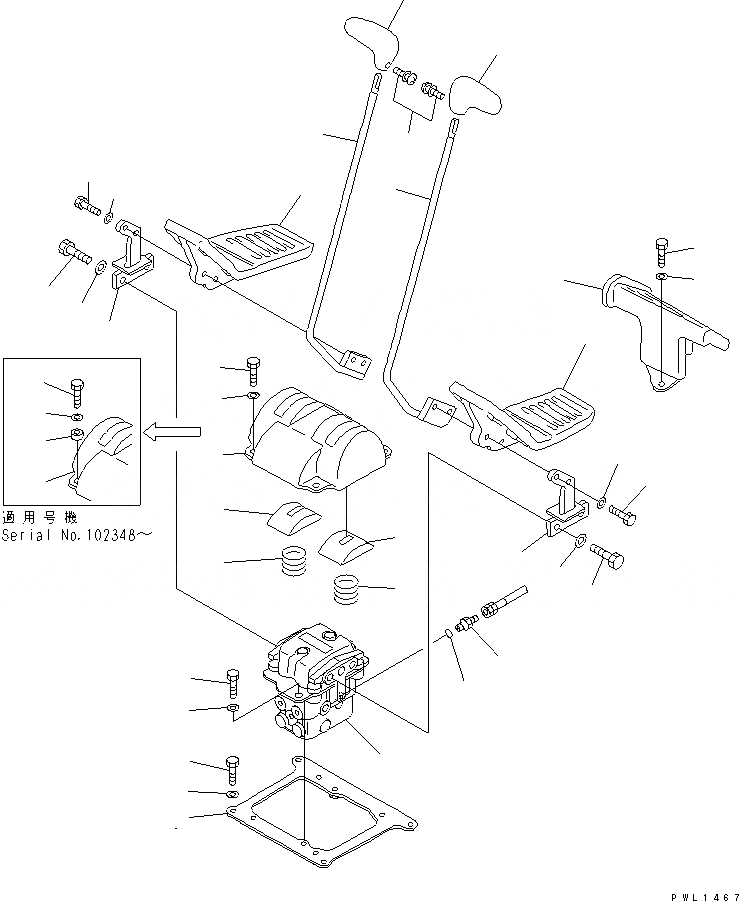 適用号機
Serial No.102348～

PWL1467